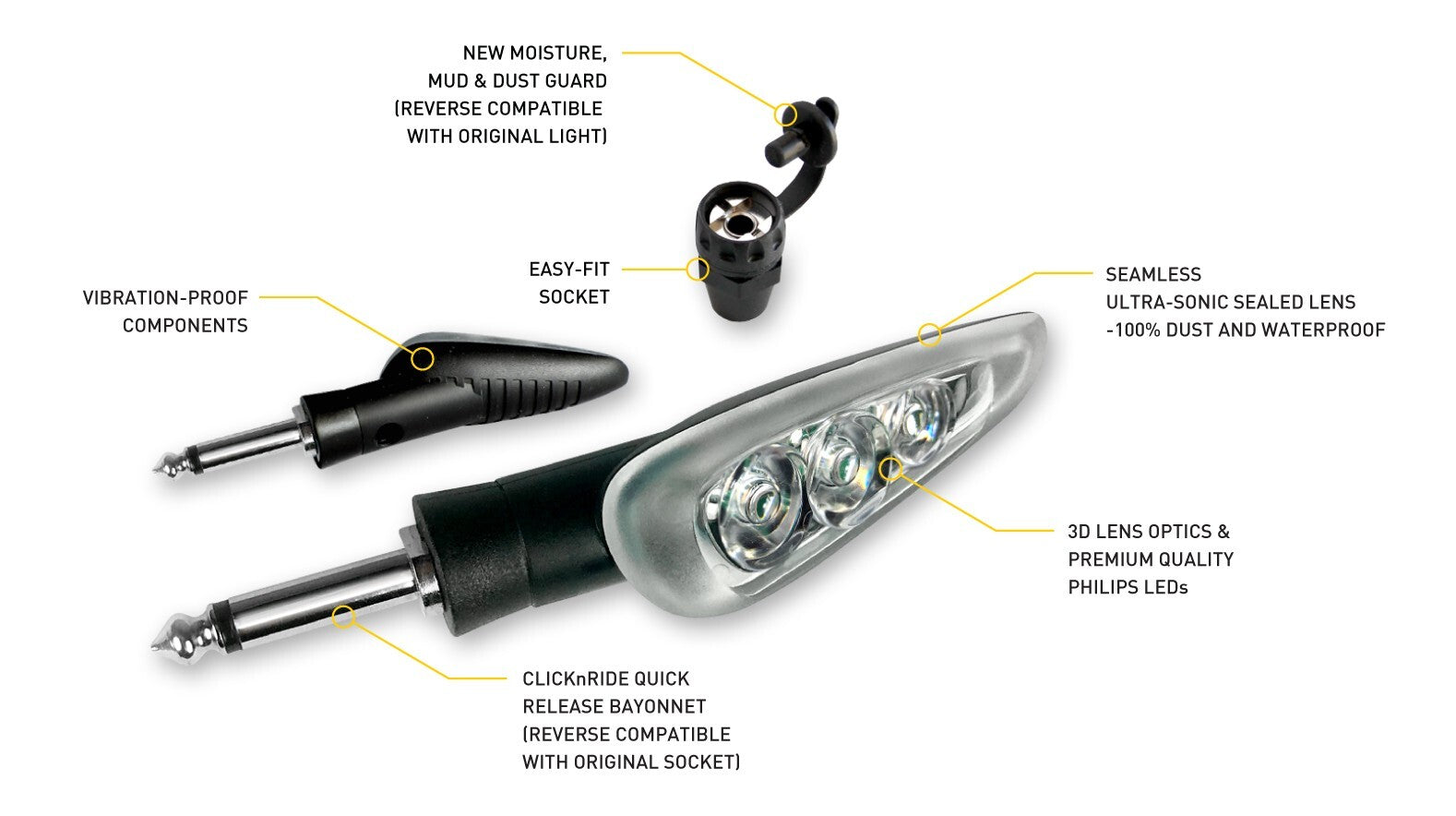 NEW MOISTURE,
MUD & DUST GUARD
(REVERSE COMPATIBLE
WITH ORIGINAL LIGHT)

EASY-FIT
SOCKET

VIBRATION-PROOF
COMPONENTS

SEAMLESS
ULTRA-SONIC SEALED LENS
-100% DUST AND WATERPROOF

3D LENS OPTICS &
PREMIUM QUALITY
PHILIPS LEDs

CLICKnRIDE QUICK
RELEASE BAYONNET
(REVERSE COMPATIBLE
WITH ORIGINAL SOCKET)