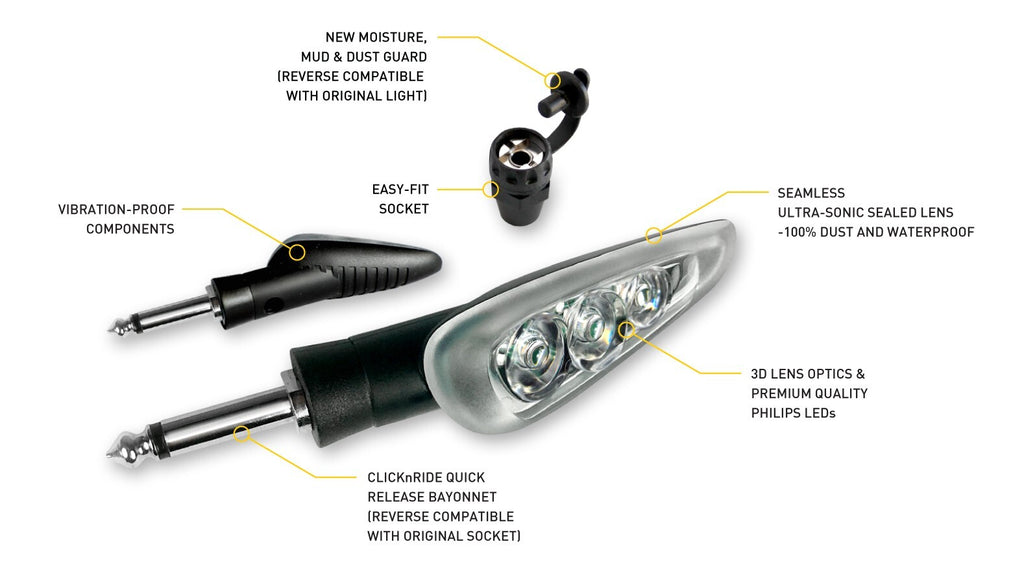 NEW MOISTURE, MUD & DUST GUARD (REVERSE COMPATIBLE WITH ORIGINAL LIGHT)

EASY-FIT SOCKET

VIBRATION-PROOF COMPONENTS

SEAMLESS ULTRA-SONIC SEALED LENS -100% DUST AND WATERPROOF

3D LENS OPTICS & PREMIUM QUALITY PHILIPS LEDs

CLICKnRIDE QUICK RELEASE BAYONNET (REVERSE COMPATIBLE WITH ORIGINAL SOCKET)