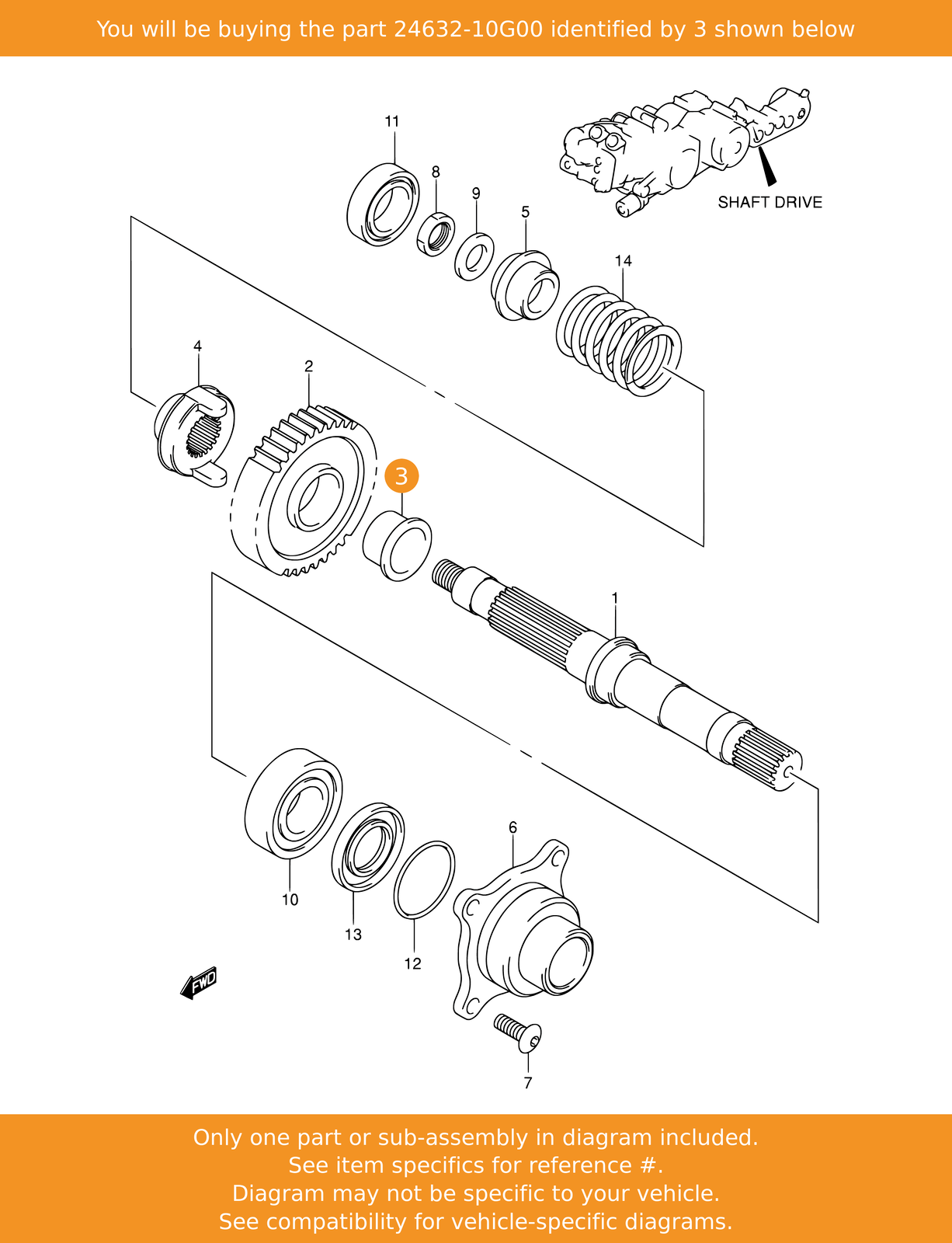 You will be buying the part 24632-10G00 identified by 3 shown below

11
8
9
5
14
SHAFT DRIVE
4
2
3
1
6
10
13
12
FWD
7

Only one part or sub-assembly in diagram included.
See item specifics for reference #.
Diagram may not be specific to your vehicle.
See compatibility for vehicle-specific diagrams.